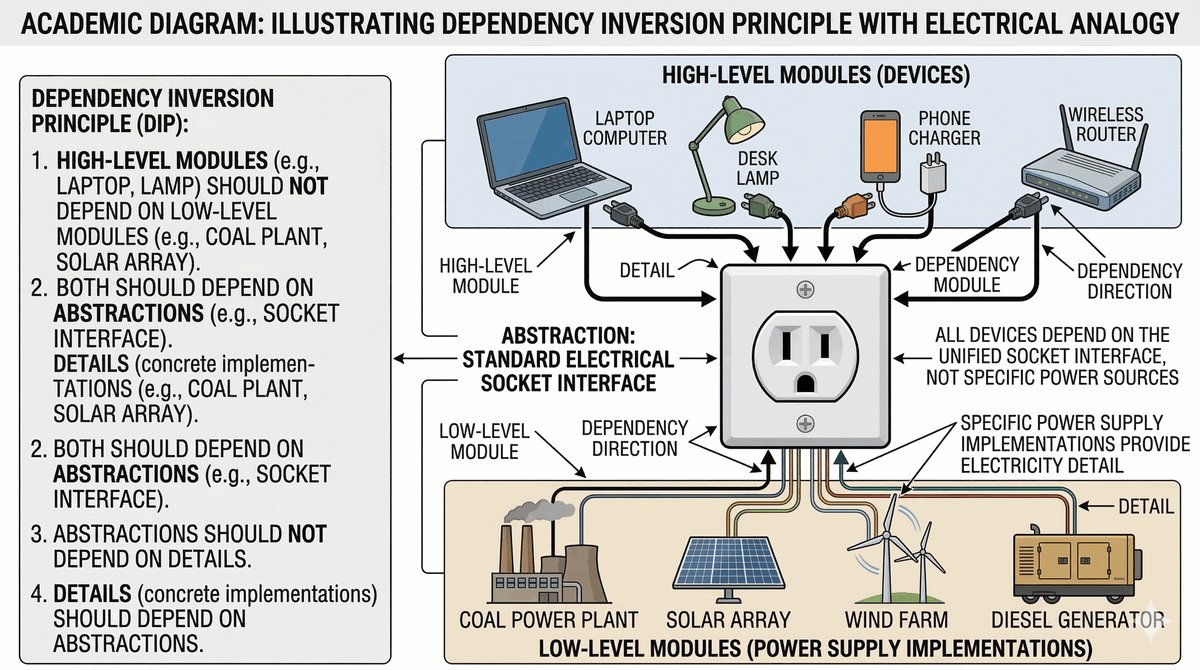 ACADEMIC DIAGRAM: ILLUSTRATING DEPENDENCY INVERSION PRINCIPLE WITH ELECTRICAL ANALOGY

DEPENDENCY INVERSION PRINCIPLE (DIP):

1. HIGH-LEVEL MODULES (e.g., LAPTOP, LAMP) SHOULD NOT DEPEND ON LOW-LEVEL MODULES (e.g., COAL PLANT, SOLAR ARRAY).

2. BOTH SHOULD DEPEND ON ABSTRACTIONS (e.g., SOCKET INTERFACE). DETAILS (concrete implementations (e.g., COAL PLANT, SOLAR ARRAY).

2. BOTH SHOULD DEPEND ON ABSTRACTIONS (e.g., SOCKET INTERFACE).

3. ABSTRACTIONS SHOULD NOT DEPEND ON DETAILS.

4. DETAILS (concrete implementations) SHOULD DEPEND ON ABSTRACTIONS.

HIGH-LEVEL MODULES (DEVICES)

LAPTOP COMPUTER

DESK LAMP

PHONE CHARGER

WIRELESS ROUTER

HIGH-LEVEL MODULE

DETAIL

DEPENDENCY MODULE

DEPENDENCY DIRECTION

ABSTRACTION: STANDARD ELECTRICAL SOCKET INTERFACE

ALL DEVICES DEPEND ON THE UNIFIED SOCKET INTERFACE, NOT SPECIFIC POWER SOURCES

LOW-LEVEL MODULE

DEPENDENCY DIRECTION

SPECIFIC POWER SUPPLY IMPLEMENTATIONS PROVIDE ELECTRICITY DETAIL

DETAIL

COAL POWER PLANT

SOLAR ARRAY

WIND FARM

DIESEL GENERATOR

LOW-LEVEL MODULES (POWER SUPPLY IMPLEMENTATIONS)